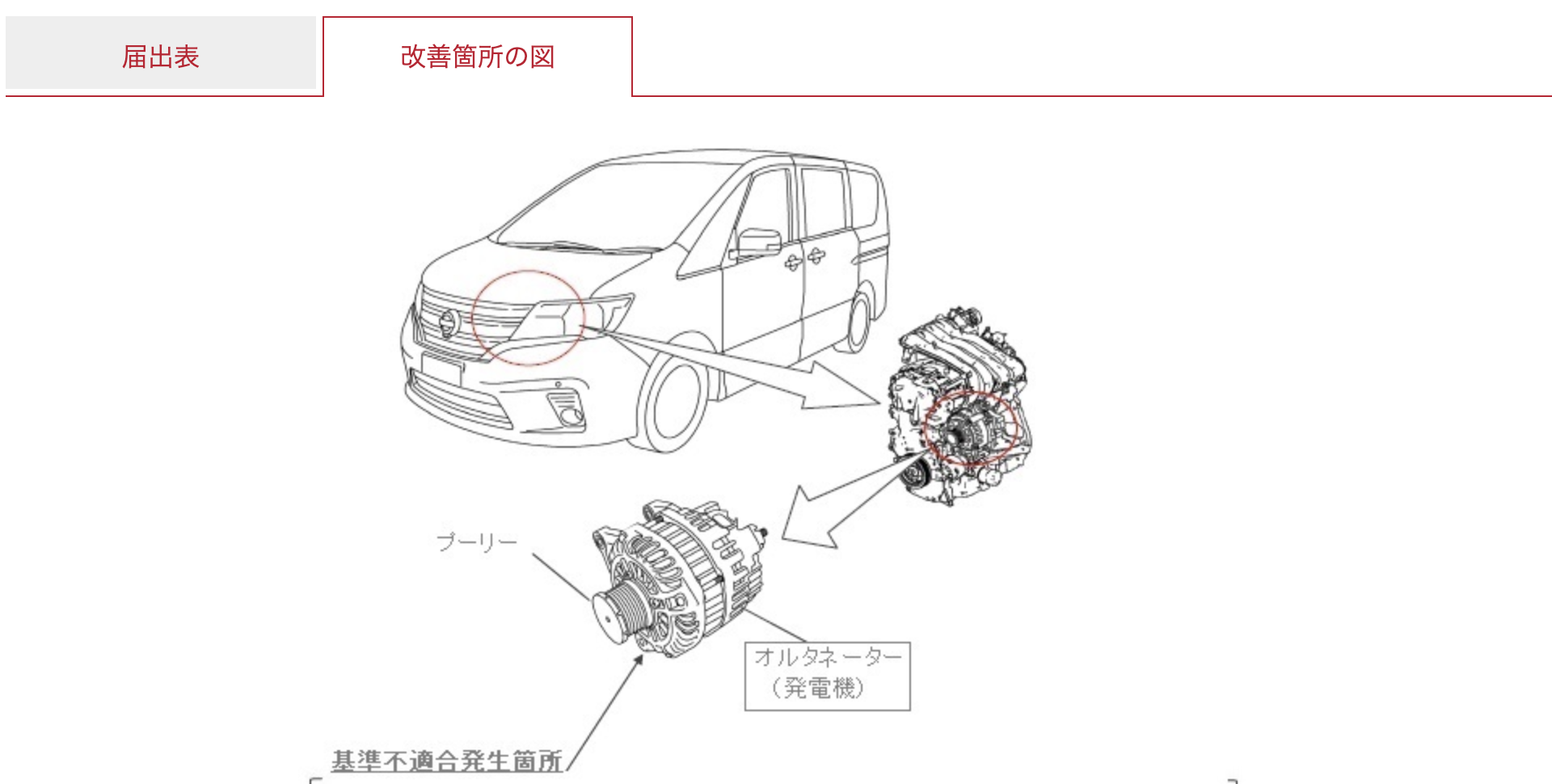 届出表

改善箇所の図

プーリー

オルタネーター
（発電機）

基準不適合発生箇所